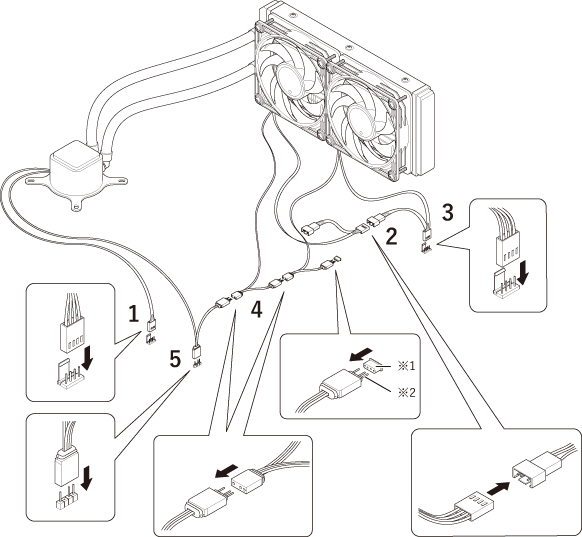 3
2
1
4
5
※1
※2